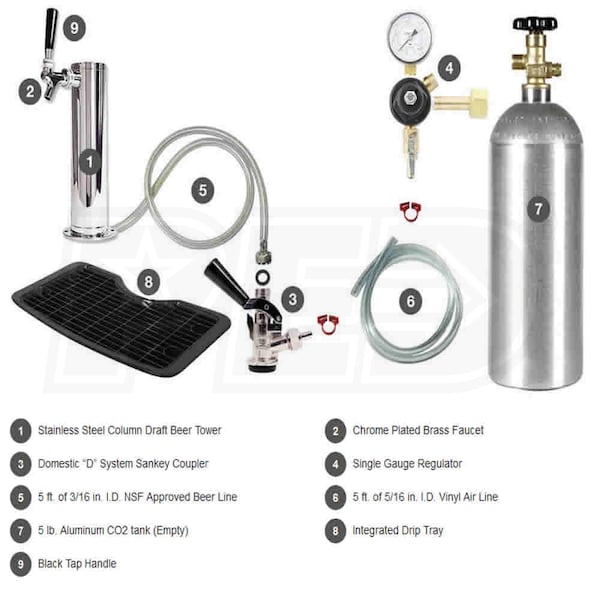 9
2
1
5
4
7
8
3
6

1 Stainless Steel Column Draft Beer Tower

2 Chrome Plated Brass Faucet

3 Domestic "D" System Sankey Coupler

4 Single Gauge Regulator

5 5 ft. of 3/16 in. I.D. NSF Approved Beer Line

6 5 ft. of 5/16 in. I.D. Vinyl Air Line

7 5 lb. Aluminum CO2 tank (Empty)

8 Integrated Drip Tray

9 Black Tap Handle