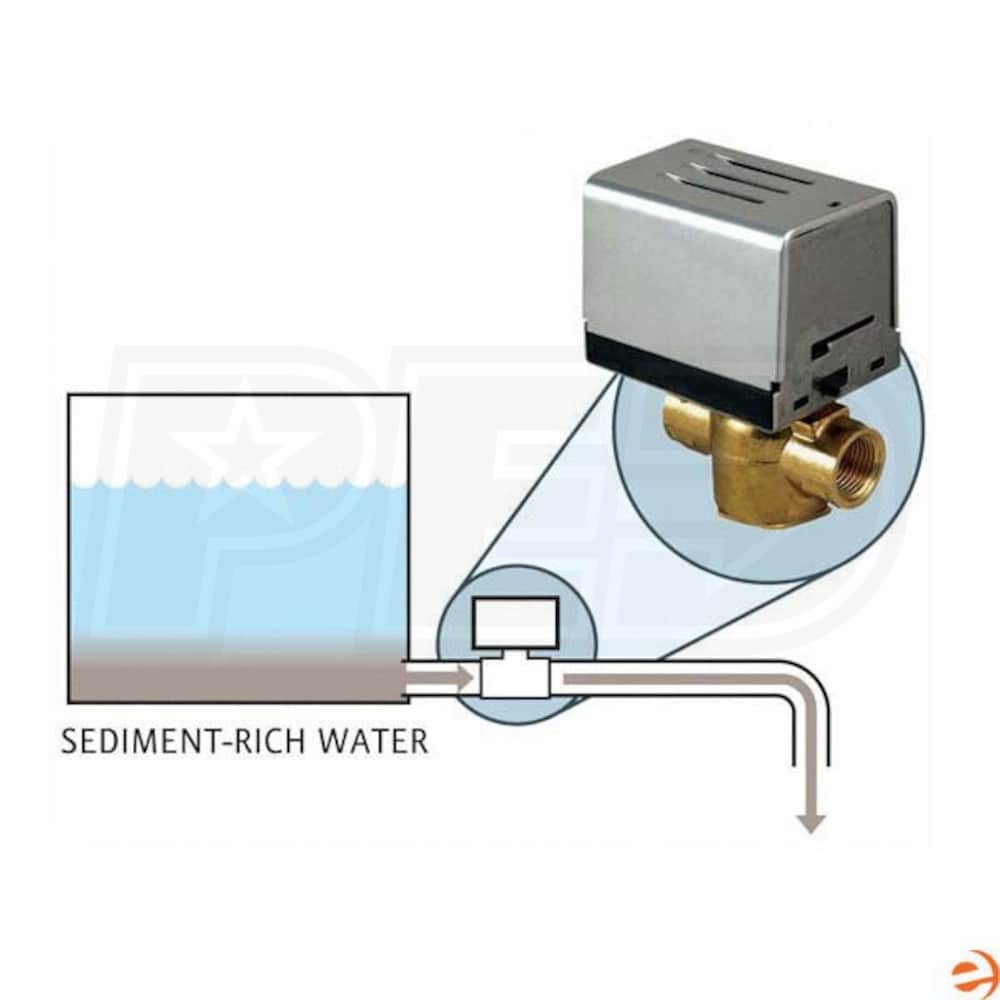 SEDIMENT-RICH WATER