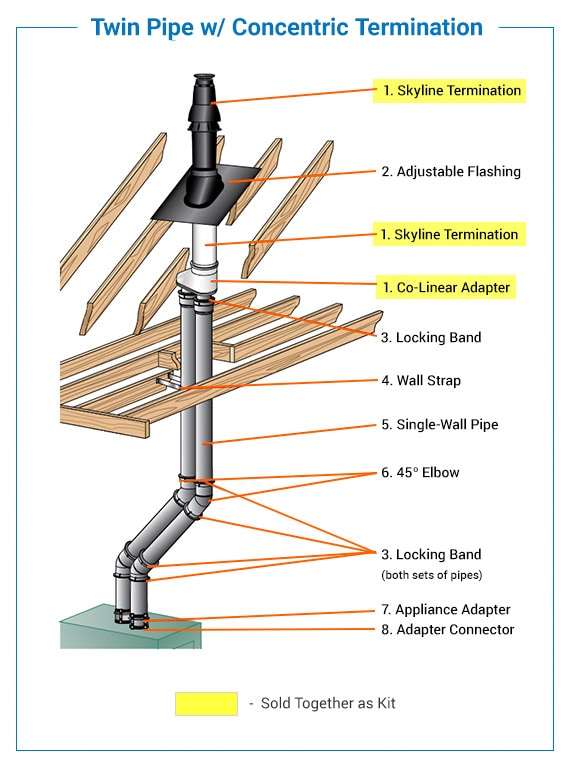 Twin Pipe w/ Concentric Termination

1. Skyline Termination
2. Adjustable Flashing
1. Skyline Termination
1. Co-Linear Adapter
3. Locking Band
4. Wall Strap
5. Single-Wall Pipe
6. 45° Elbow
3. Locking Band
(both sets of pipes)
7. Appliance Adapter
8. Adapter Connector

- Sold Together as Kit