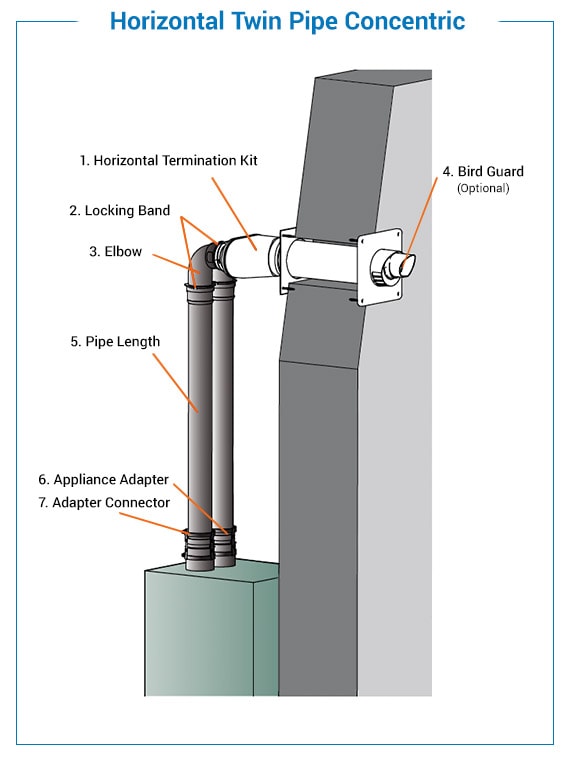 Horizontal Twin Pipe Concentric

1. Horizontal Termination Kit

2. Locking Band

3. Elbow

4. Bird Guard
(Optional)

5. Pipe Length

6. Appliance Adapter

7. Adapter Connector