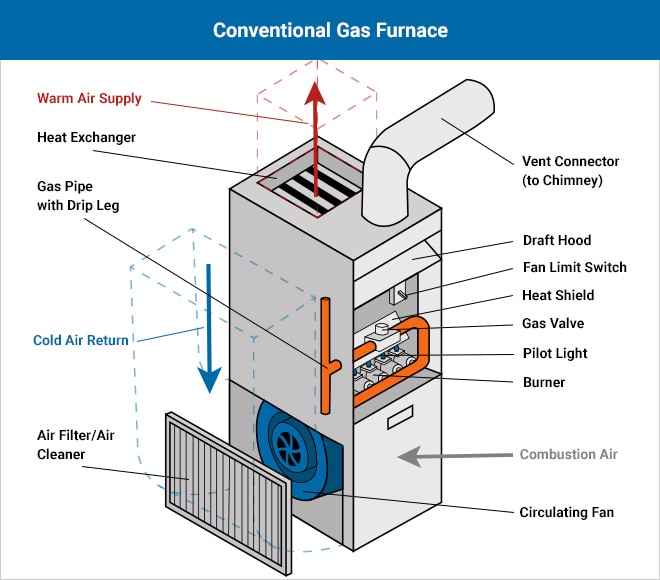 Conventional Gas Furnace

Warm Air Supply

Heat Exchanger

Gas Pipe with Drip Leg

Cold Air Return

Air Filter/Air Cleaner

Vent Connector (to Chimney)

Draft Hood

Fan Limit Switch

Heat Shield

Gas Valve

Pilot Light

Burner

Combustion Air

Circulating Fan